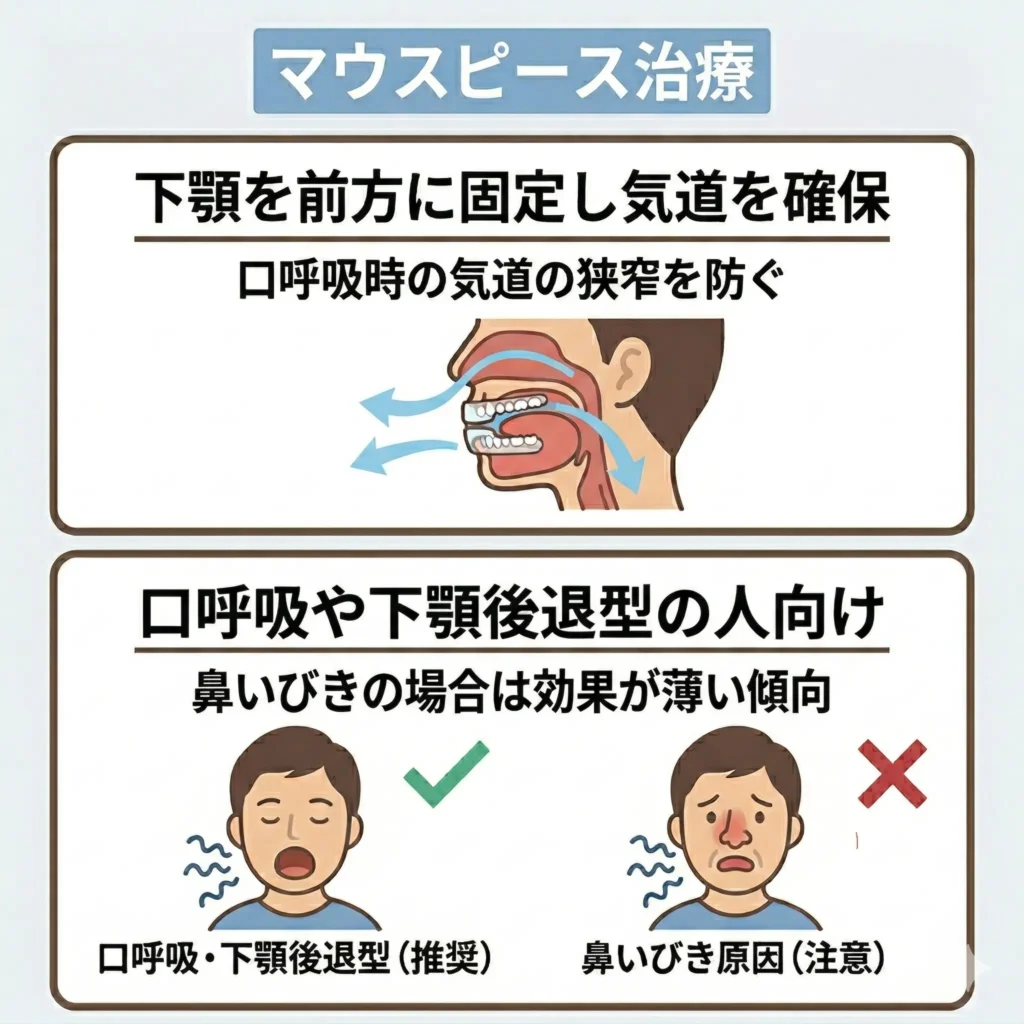 マウスピース治療

下顎を前方に固定し気道を確保

口呼吸時の気道の狭窄を防ぐ

口呼吸や下顎後退型の人向け

鼻いびきの場合は効果が薄い傾向

口呼吸・下顎後退型（推奨）

鼻いびき原因（注意）