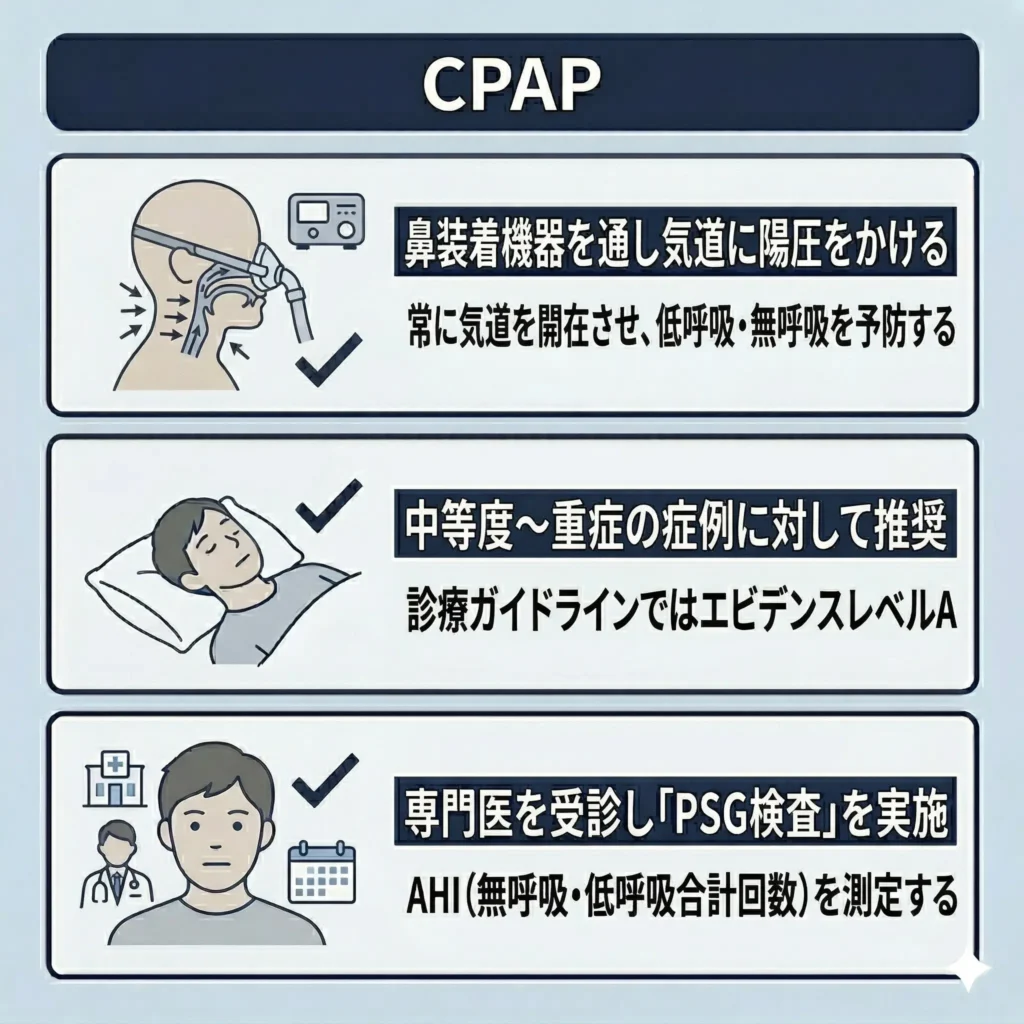 CPAP

鼻装着機器を通し気道に陽圧をかける

常に気道を開在させ、低呼吸・無呼吸を予防する

中等度～重症の症例に対して推奨

診療ガイドラインではエビデンスレベルA

専門医を受診し「PSG検査」を実施

AHI（無呼吸・低呼吸合計回数）を測定する