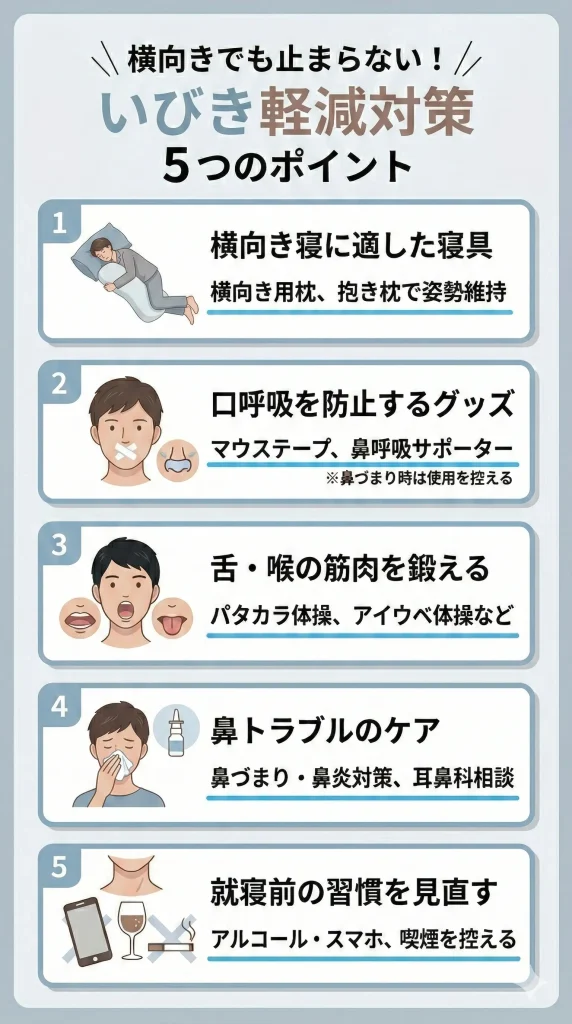 横向きでも止まらない！
いびき軽減対策
5つのポイント

1
横向き寝に適した寝具
横向き用枕、抱き枕で姿勢維持

2
口呼吸を防止するグッズ
マウステープ、鼻呼吸サポーター
※鼻づまり時は使用を控える

3
舌・喉の筋肉を鍛える
パタカラ体操、アイウベ体操など

4
鼻トラブルのケア
鼻づまり・鼻炎対策、耳鼻科相談

5
就寝前の習慣を見直す
アルコール・スマホ、喫煙を控える